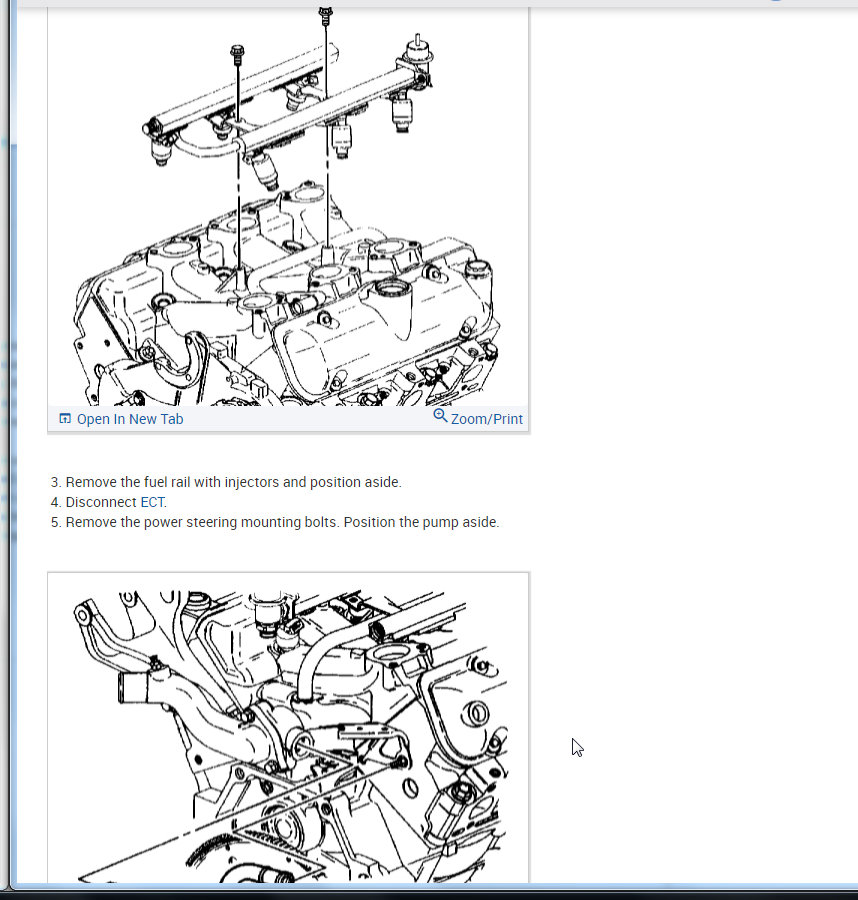 Open In New Tab
Zoom/Print

3. Remove the fuel rail with injectors and position aside.
4. Disconnect ECT.
5. Remove the power steering mounting bolts. Position the pump aside.