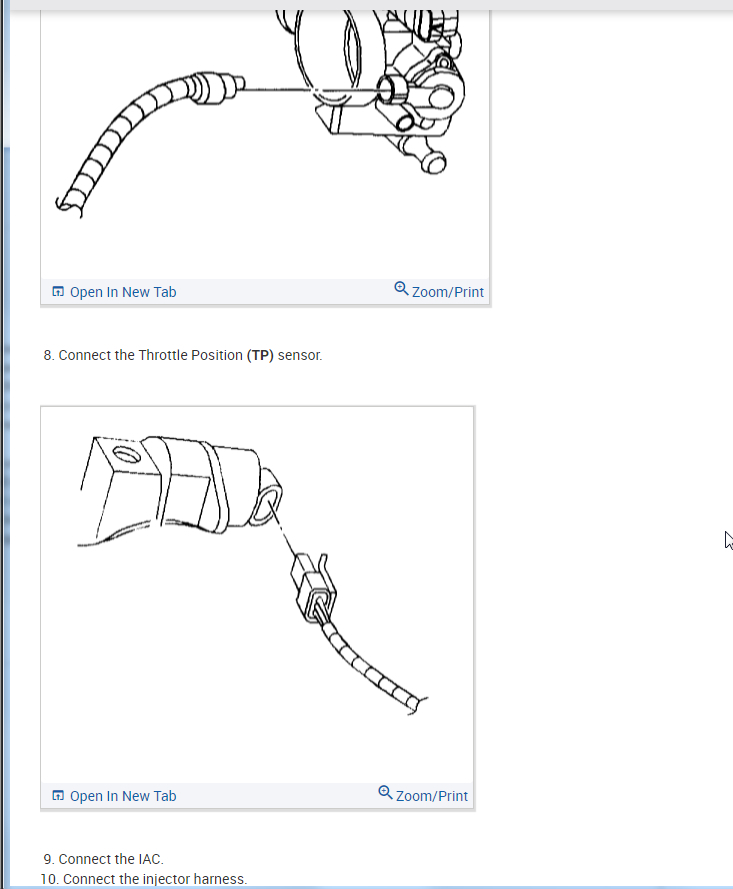 Open In New Tab
Zoom/Print

8. Connect the Throttle Position (TP) sensor.

Open In New Tab
Zoom/Print

9. Connect the IAC.
10. Connect the injector harness.