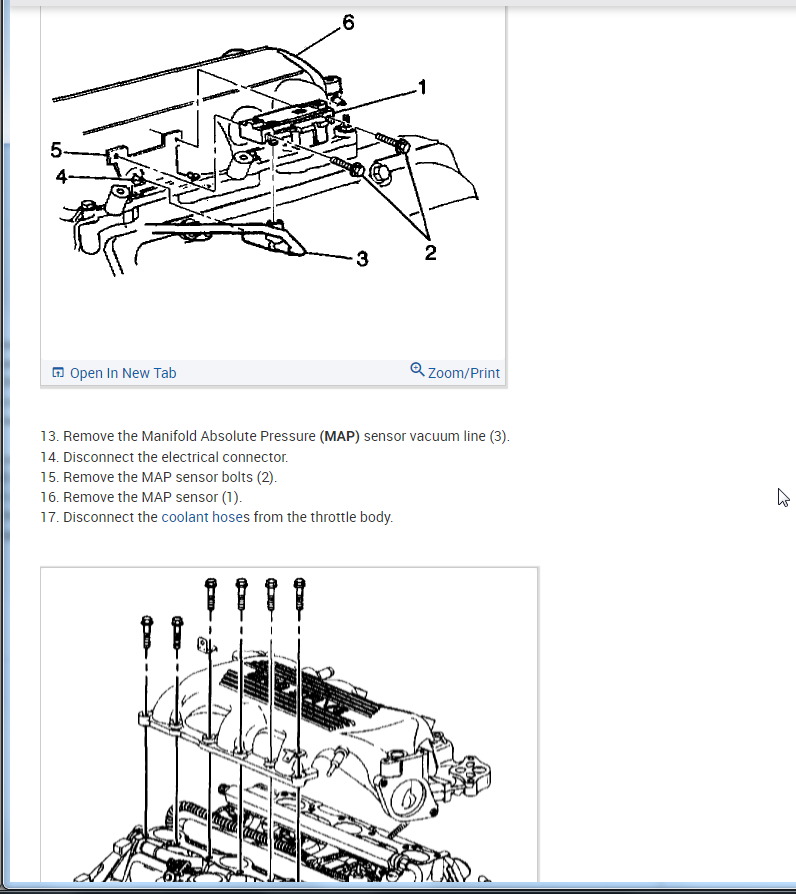 6
1
5
4
3
2

Open In New Tab
Zoom/Print

13. Remove the Manifold Absolute Pressure (MAP) sensor vacuum line (3).
14. Disconnect the electrical connector.
15. Remove the MAP sensor bolts (2).
16. Remove the MAP sensor (1).
17. Disconnect the coolant hoses from the throttle body.