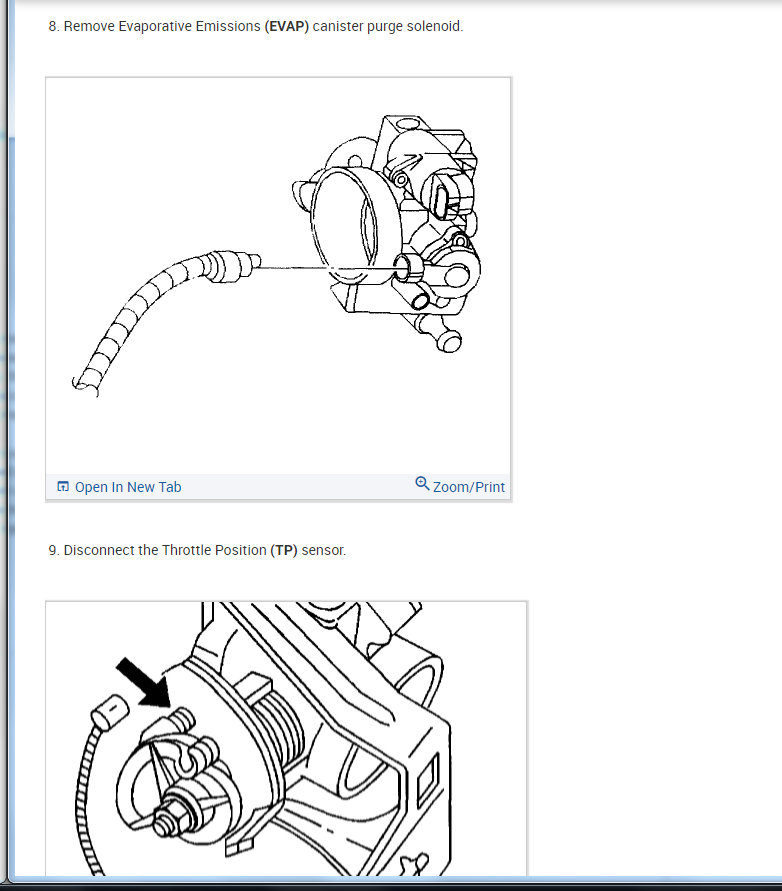 8. Remove Evaporative Emissions (EVAP) canister purge solenoid.

Open In New Tab

Zoom/Print

9. Disconnect the Throttle Position (TP) sensor.