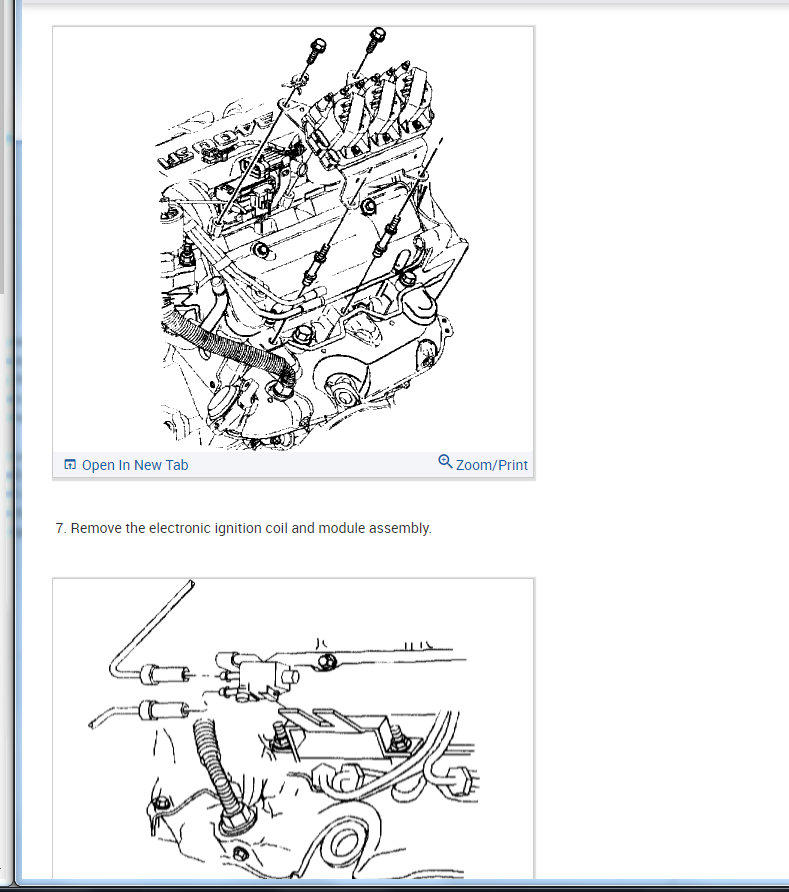 Open In New Tab

Zoom/Print

7. Remove the electronic ignition coil and module assembly.