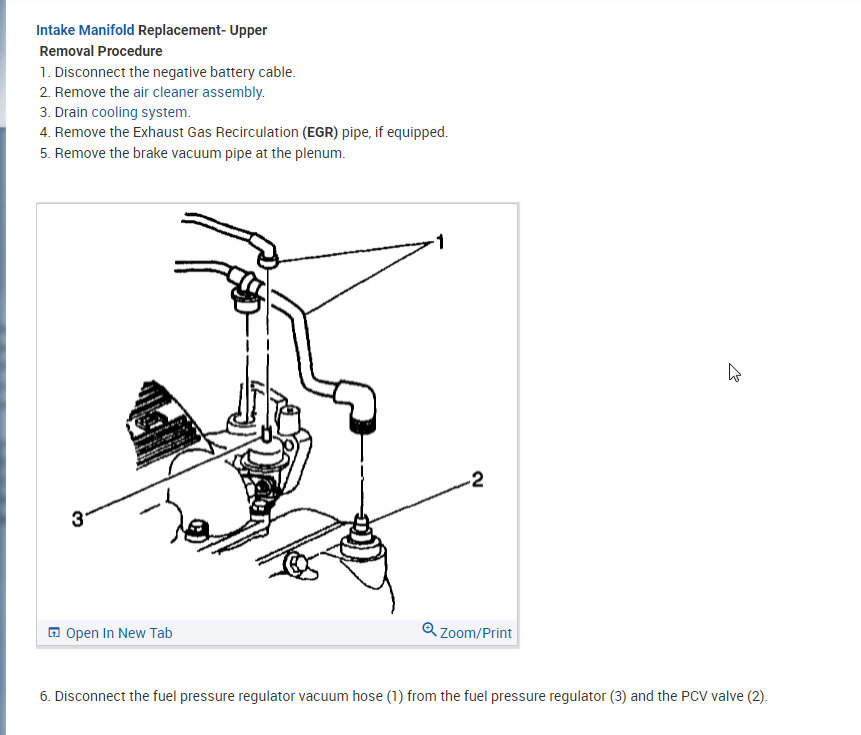 Intake Manifold Replacement- Upper
Removal Procedure
1. Disconnect the negative battery cable.
2. Remove the air cleaner assembly.
3. Drain cooling system.
4. Remove the Exhaust Gas Recirculation (EGR) pipe, if equipped.
5. Remove the brake vacuum pipe at the plenum.

1
2
3

Open In New Tab
Zoom/Print

6. Disconnect the fuel pressure regulator vacuum hose (1) from the fuel pressure regulator (3) and the PCV valve (2).