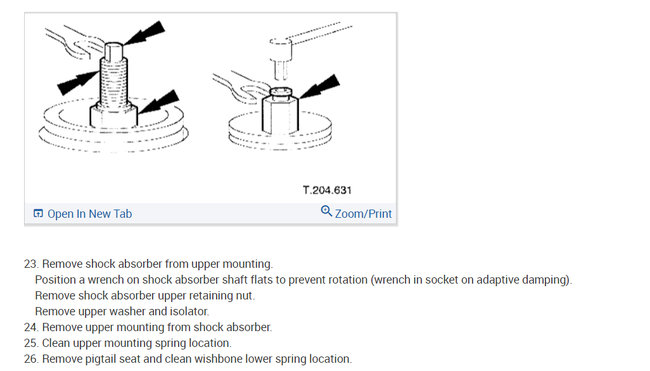 T.204.631

Open In New Tab

Zoom/Print

23. Remove shock absorber from upper mounting.
Position a wrench on shock absorber shaft flats to prevent rotation (wrench in socket on adaptive damping).
Remove shock absorber upper retaining nut.
Remove upper washer and isolator.
24. Remove upper mounting from shock absorber.
25. Clean upper mounting spring location.
26. Remove pigtail seat and clean wishbone lower spring location.