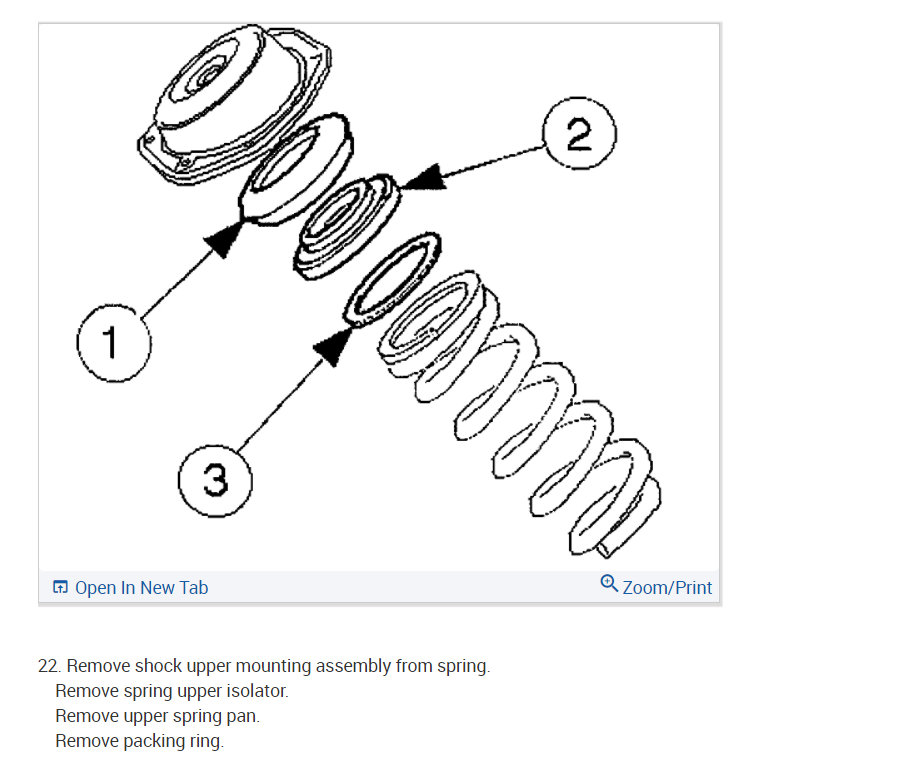 2

1

3

Open In New Tab

Zoom/Print

22. Remove shock upper mounting assembly from spring.
Remove spring upper isolator.
Remove upper spring pan.
Remove packing ring.