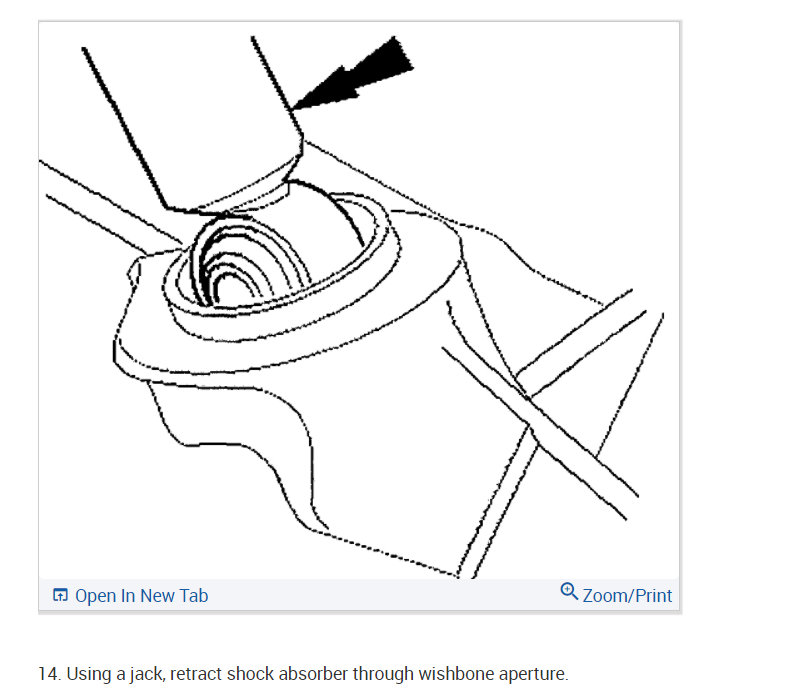 Open In New Tab

Zoom/Print

14. Using a jack, retract shock absorber through wishbone aperture.