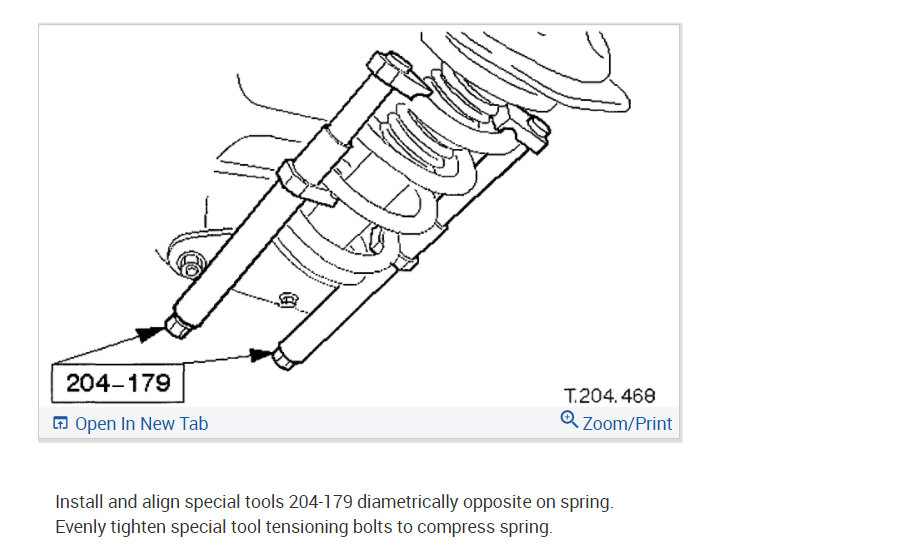 204–179

T.204.468

Open In New Tab

Zoom/Print

Install and align special tools 204-179 diametrically opposite on spring.
Evenly tighten special tool tensioning bolts to compress spring.