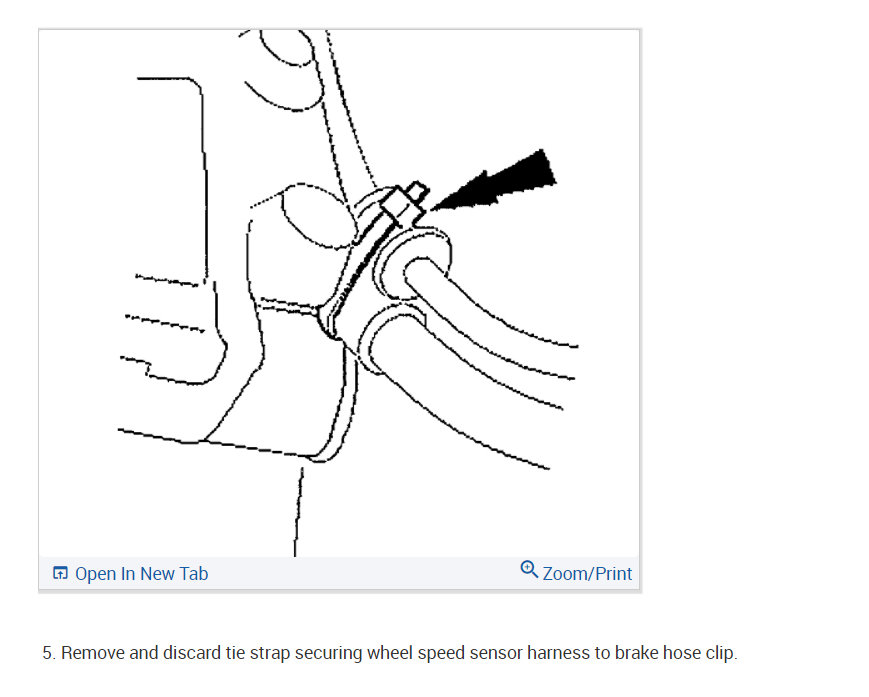 Open In New Tab
Zoom/Print

5. Remove and discard tie strap securing wheel speed sensor harness to brake hose clip.