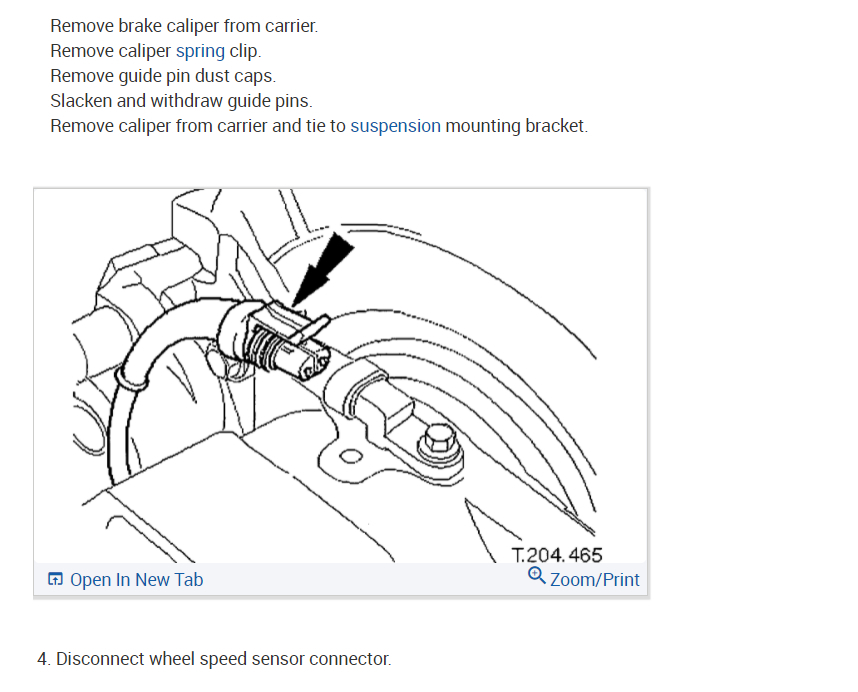 Remove brake caliper from carrier.
Remove caliper spring clip.
Remove guide pin dust caps.
Slacken and withdraw guide pins.
Remove caliper from carrier and tie to suspension mounting bracket.

T.204.465

Open In New Tab

Zoom/Print

4. Disconnect wheel speed sensor connector.