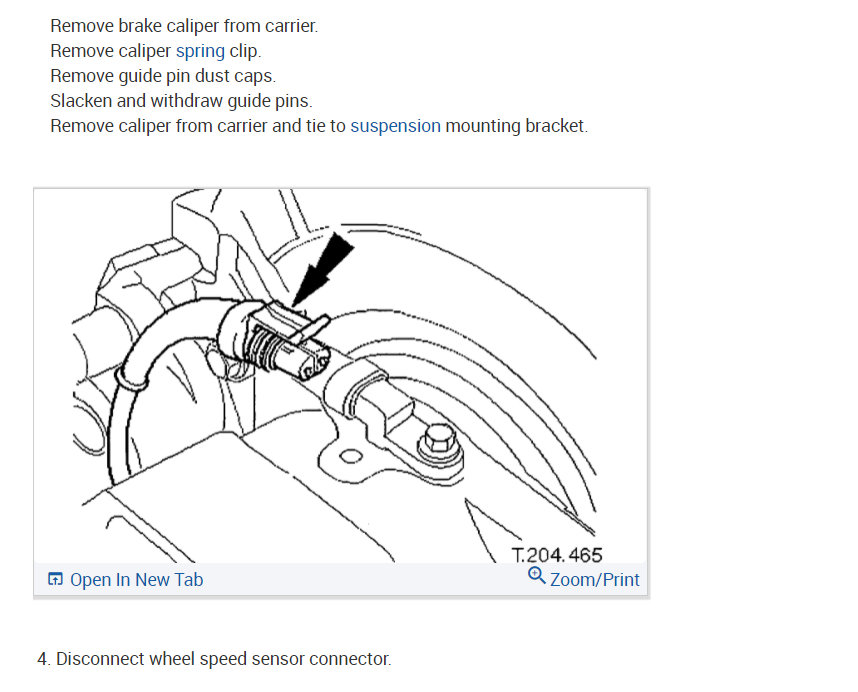 Remove brake caliper from carrier.
Remove caliper spring clip.
Remove guide pin dust caps.
Slacken and withdraw guide pins.
Remove caliper from carrier and tie to suspension mounting bracket.

T.204.465

Open In New Tab

Zoom/Print

4. Disconnect wheel speed sensor connector.