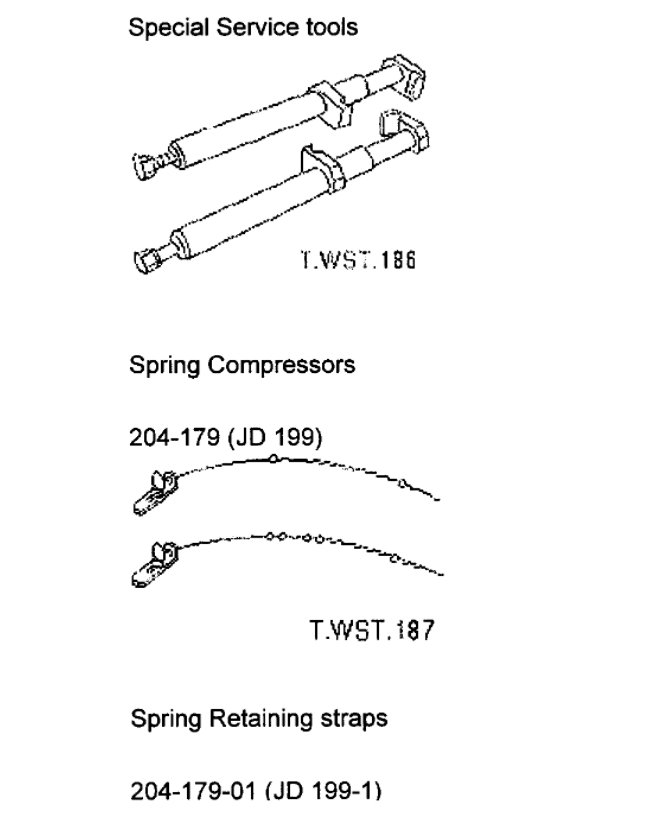 Special Service tools

T.WST.186

Spring Compressors

204-179 (JD 199)

T.WST.187

Spring Retaining straps

204-179-01 (JD 199-1)