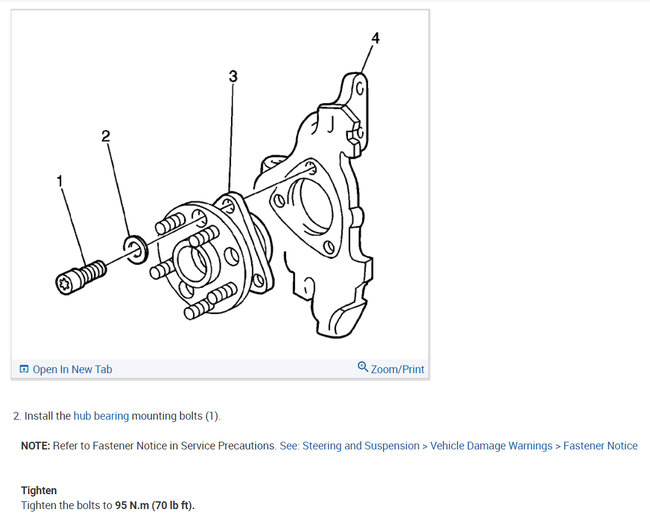 4
3
2
1

Open In New Tab
Zoom/Print

2. Install the hub bearing mounting bolts (1).

NOTE: Refer to Fastener Notice in Service Precautions. See: Steering and Suspension > Vehicle Damage Warnings > Fastener Notice

Tighten
Tighten the bolts to 95 N.m (70 lb ft).