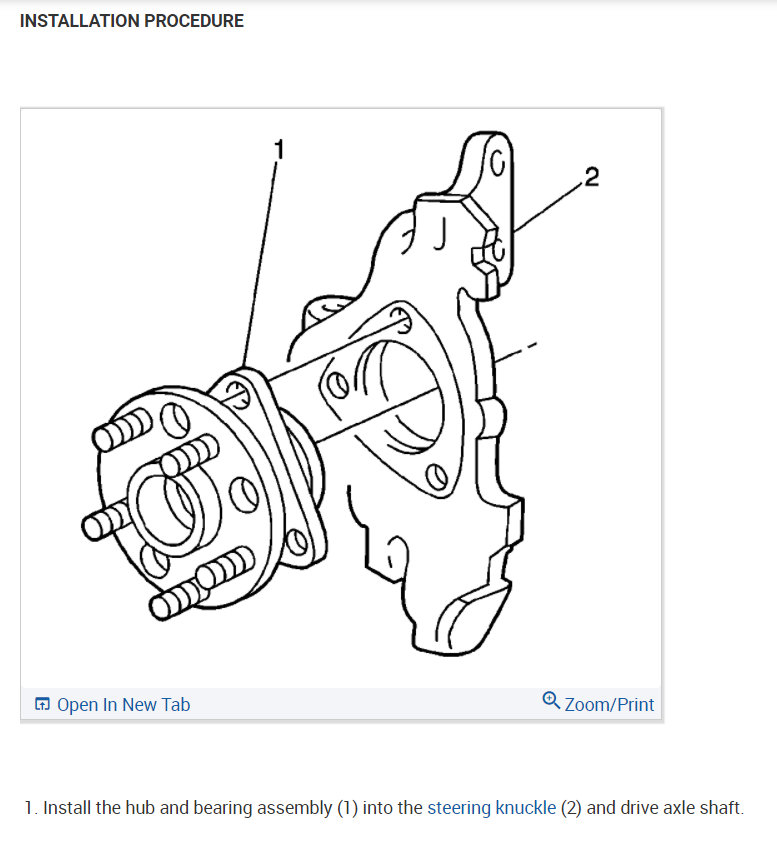 INSTALLATION PROCEDURE

1

2

Open In New Tab

Zoom/Print

1. Install the hub and bearing assembly (1) into the steering knuckle (2) and drive axle shaft.