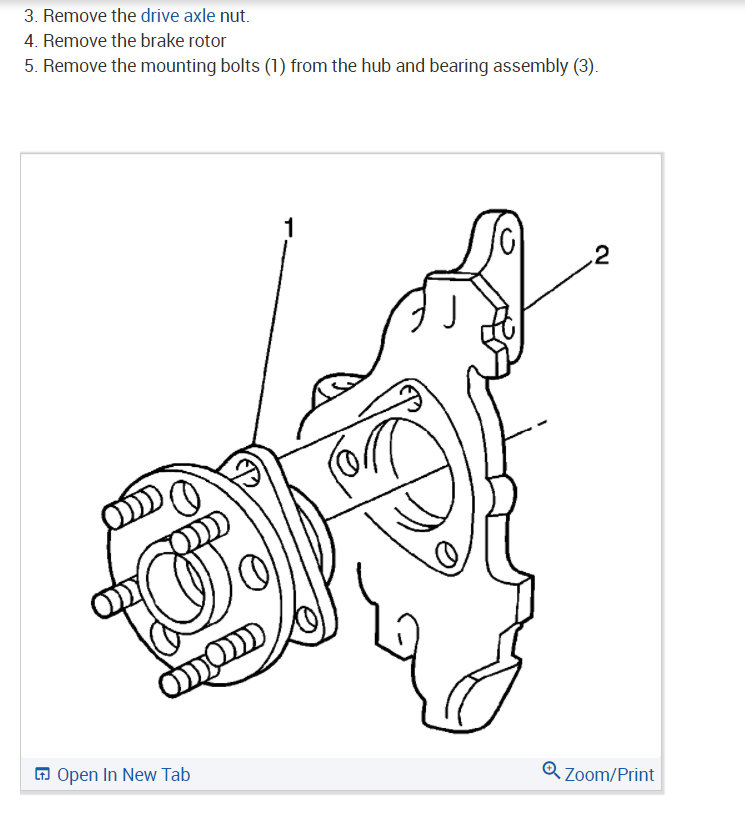 3. Remove the drive axle nut.
4. Remove the brake rotor
5. Remove the mounting bolts (1) from the hub and bearing assembly (3).

1

2

Open In New Tab

Zoom/Print