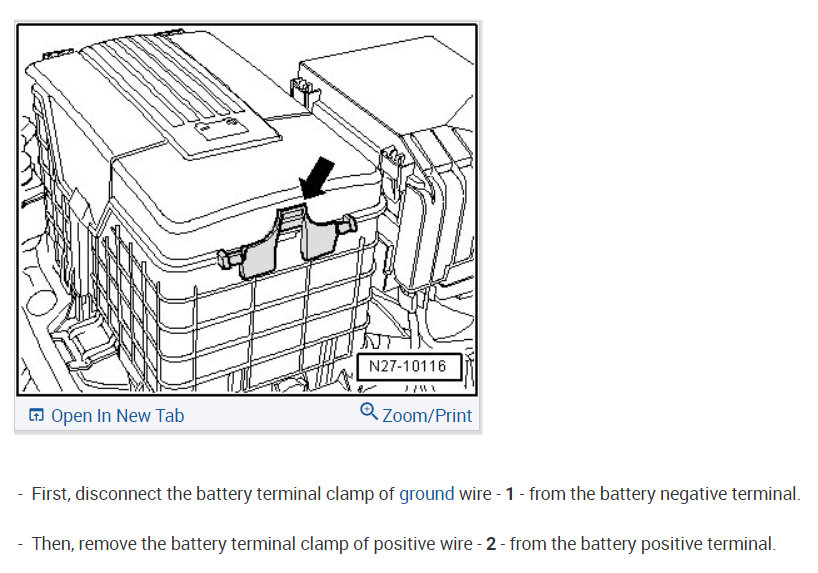 N27-10116

Open In New Tab

Zoom/Print

- First, disconnect the battery terminal clamp of ground wire - 1 - from the battery negative terminal.

- Then, remove the battery terminal clamp of positive wire - 2 - from the battery positive terminal.