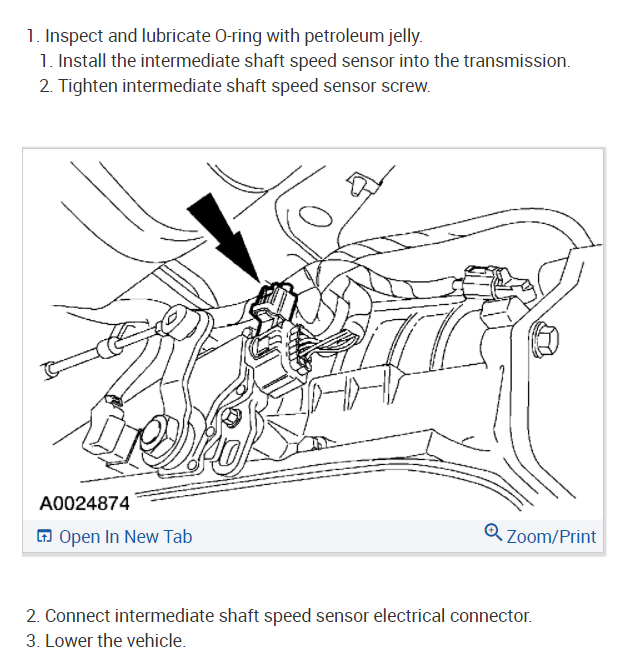 1. Inspect and lubricate O-ring with petroleum jelly.
1. Install the intermediate shaft speed sensor into the transmission.
2. Tighten intermediate shaft speed sensor screw.

A0024874

Open In New Tab

Zoom/Print

2. Connect intermediate shaft speed sensor electrical connector.
3. Lower the vehicle.