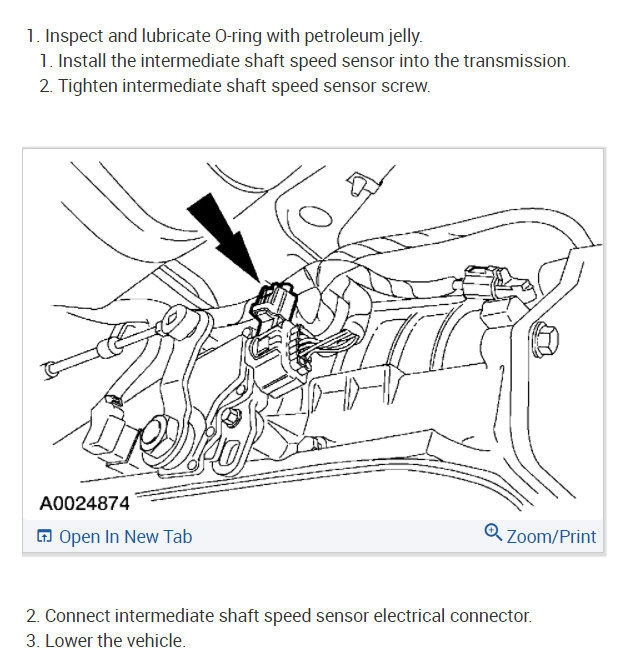 1. Inspect and lubricate O-ring with petroleum jelly.
1. Install the intermediate shaft speed sensor into the transmission.
2. Tighten intermediate shaft speed sensor screw.

A0024874

Open In New Tab

Zoom/Print

2. Connect intermediate shaft speed sensor electrical connector.
3. Lower the vehicle.