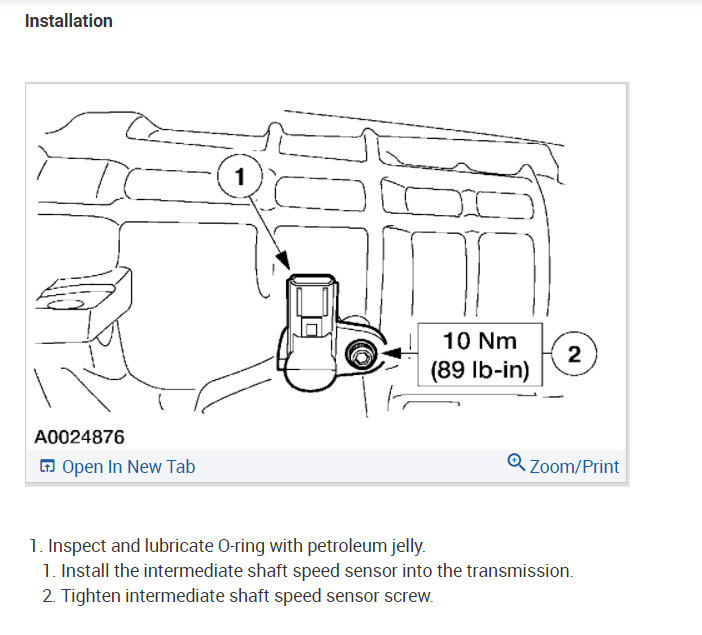 Installation

1

10 Nm
(89 lb-in)

2

A0024876

Open In New Tab

Zoom/Print

1. Inspect and lubricate O-ring with petroleum jelly.
1. Install the intermediate shaft speed sensor into the transmission.
2. Tighten intermediate shaft speed sensor screw.