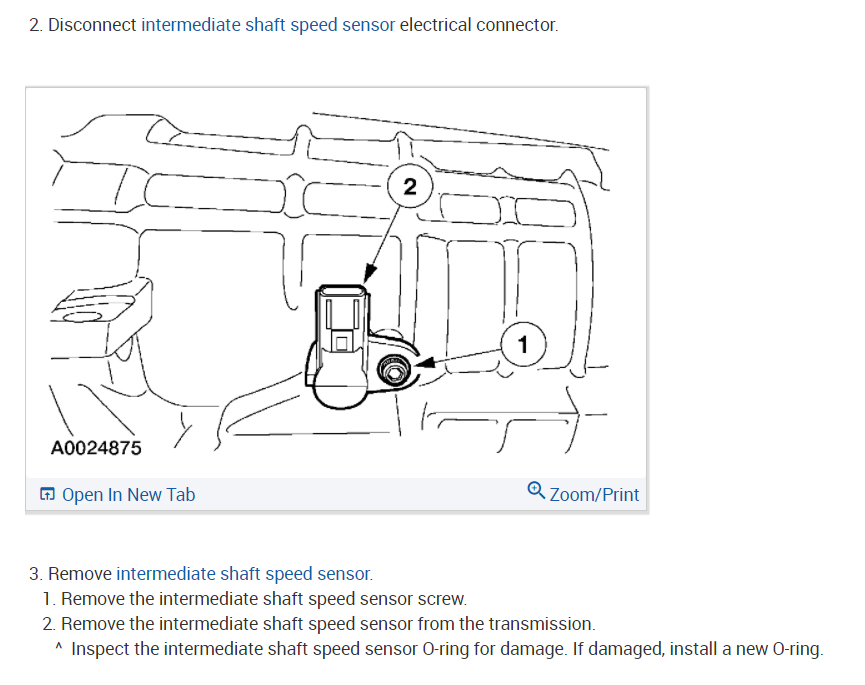 2. Disconnect intermediate shaft speed sensor electrical connector.

2

1

A0024875

Open In New Tab

Zoom/Print

3. Remove intermediate shaft speed sensor.

1. Remove the intermediate shaft speed sensor screw.

2. Remove the intermediate shaft speed sensor from the transmission.

^ Inspect the intermediate shaft speed sensor O-ring for damage. If damaged, install a new O-ring.