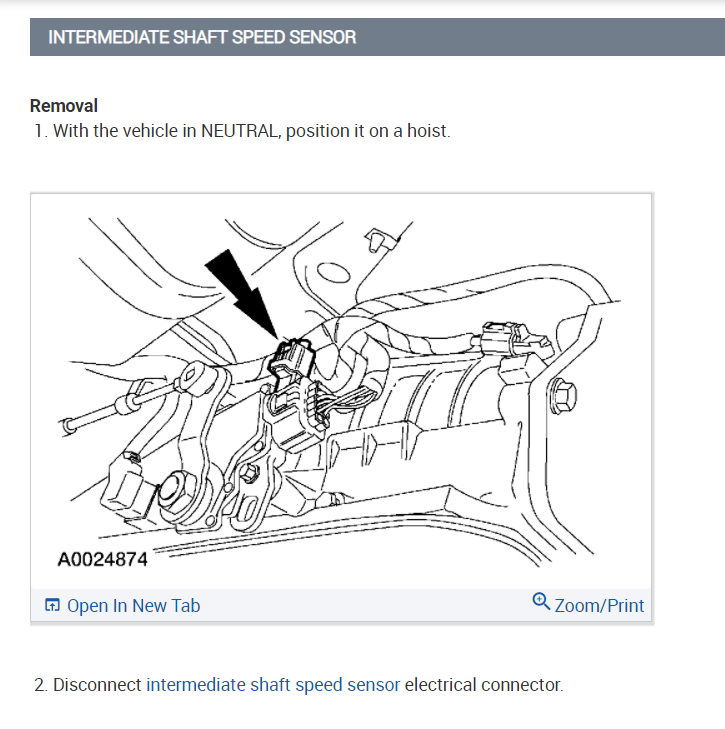 INTERMEDIATE SHAFT SPEED SENSOR

Removal

1. With the vehicle in NEUTRAL, position it on a hoist.

A0024874

Open In New Tab

Zoom/Print

2. Disconnect intermediate shaft speed sensor electrical connector.