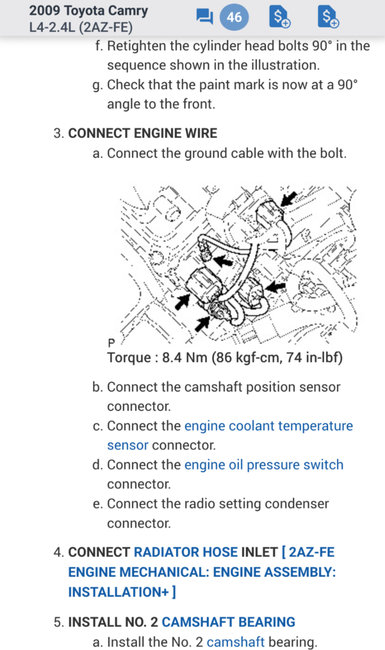 2009 Toyota Camry
L4-2.4L (2AZ-FE)

46

f. Retighten the cylinder head bolts 90° in the sequence shown in the illustration.

g. Check that the paint mark is now at a 90° angle to the front.

3. CONNECT ENGINE WIRE

a. Connect the ground cable with the bolt.

P

Torque : 8.4 Nm (86 kgf-cm, 74 in-lbf)

b. Connect the camshaft position sensor connector.

c. Connect the engine coolant temperature sensor connector.

d. Connect the engine oil pressure switch connector.

e. Connect the radio setting condenser connector.

4. CONNECT RADIATOR HOSE INLET [ 2AZ-FE ENGINE MECHANICAL: ENGINE ASSEMBLY: INSTALLATION+ ]

5. INSTALL NO. 2 CAMSHAFT BEARING

a. Install the No. 2 camshaft bearing.