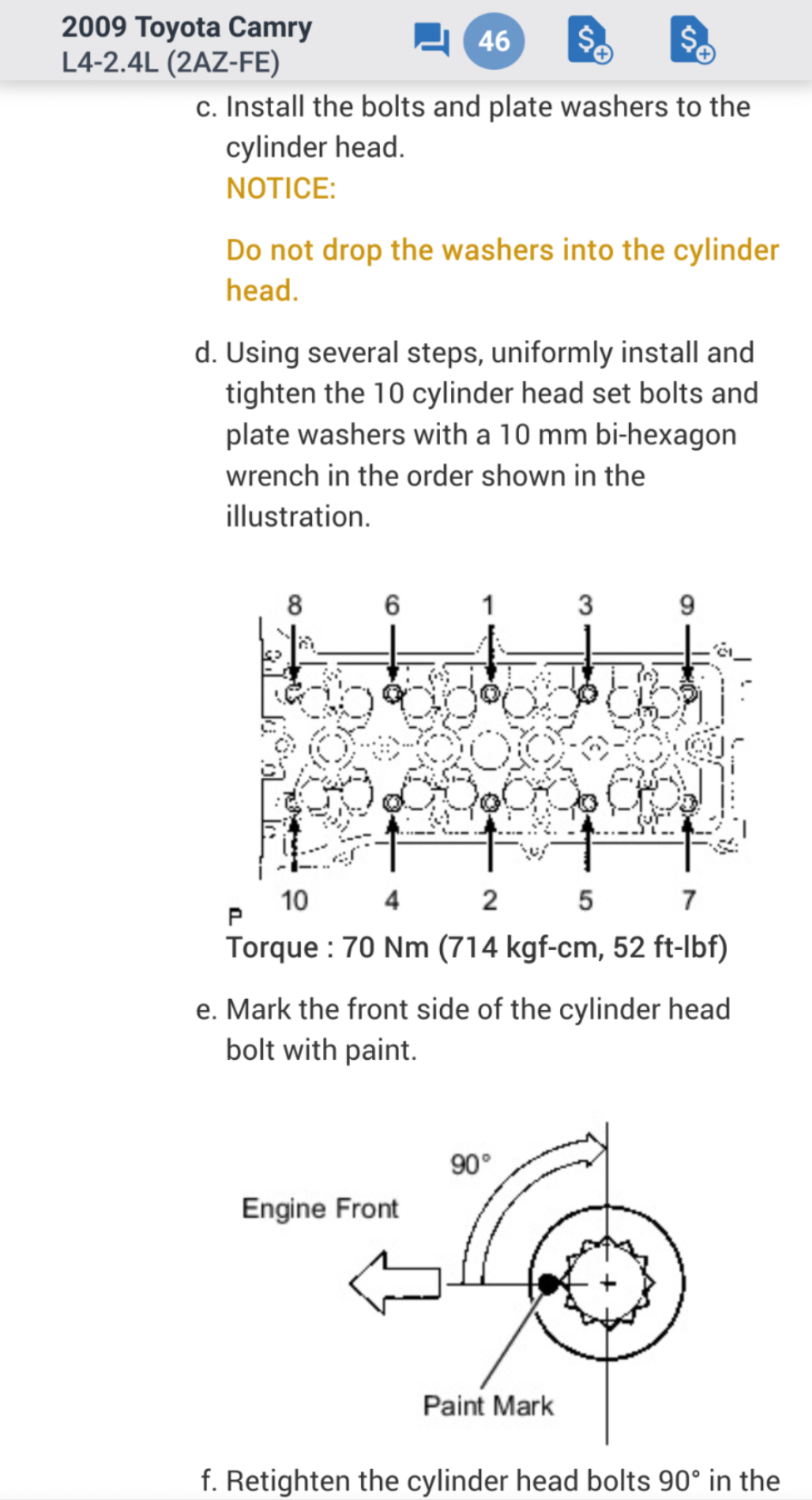 2009 Toyota Camry
L4-2.4L (2AZ-FE)

46

c. Install the bolts and plate washers to the cylinder head.

NOTICE:

Do not drop the washers into the cylinder head.

d. Using several steps, uniformly install and tighten the 10 cylinder head set bolts and plate washers with a 10 mm bi-hexagon wrench in the order shown in the illustration.

8 6 1 3 9

10 4 2 5 7

P

Torque : 70 Nm (714 kgf-cm, 52 ft-lbf)

e. Mark the front side of the cylinder head bolt with paint.

90°

Engine Front

Paint Mark

f. Retighten the cylinder head bolts 90° in the