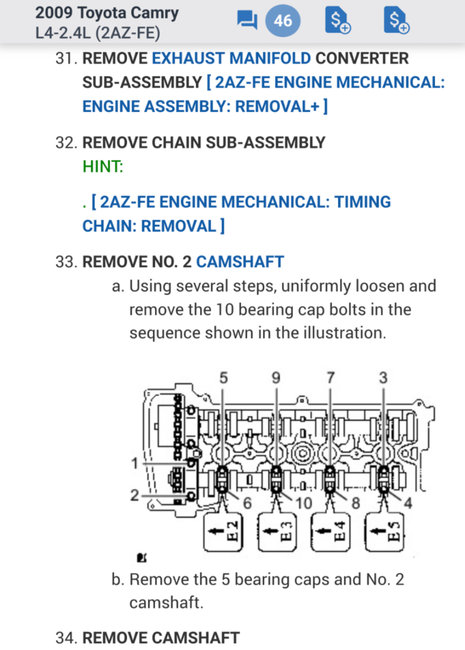 2009 Toyota Camry
L4-2.4L (2AZ-FE)

46

31. REMOVE EXHAUST MANIFOLD CONVERTER SUB-ASSEMBLY [ 2AZ-FE ENGINE MECHANICAL: ENGINE ASSEMBLY: REMOVAL+ ]

32. REMOVE CHAIN SUB-ASSEMBLY
HINT:

. [ 2AZ-FE ENGINE MECHANICAL: TIMING CHAIN: REMOVAL ]

33. REMOVE NO. 2 CAMSHAFT
a. Using several steps, uniformly loosen and remove the 10 bearing cap bolts in the sequence shown in the illustration.

5 9 7 3
1
2
6 10 8 4
E2 E3 E4 E5

b. Remove the 5 bearing caps and No. 2 camshaft.

34. REMOVE CAMSHAFT