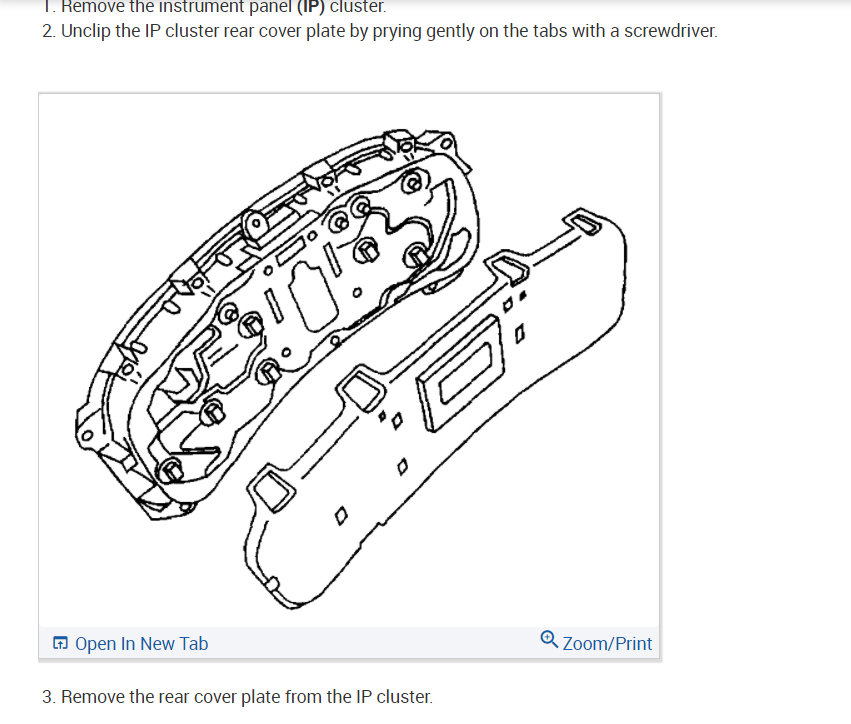 1. Remove the instrument panel (IP) cluster.
2. Unclip the IP cluster rear cover plate by prying gently on the tabs with a screwdriver.

Open In New Tab
Zoom/Print

3. Remove the rear cover plate from the IP cluster.