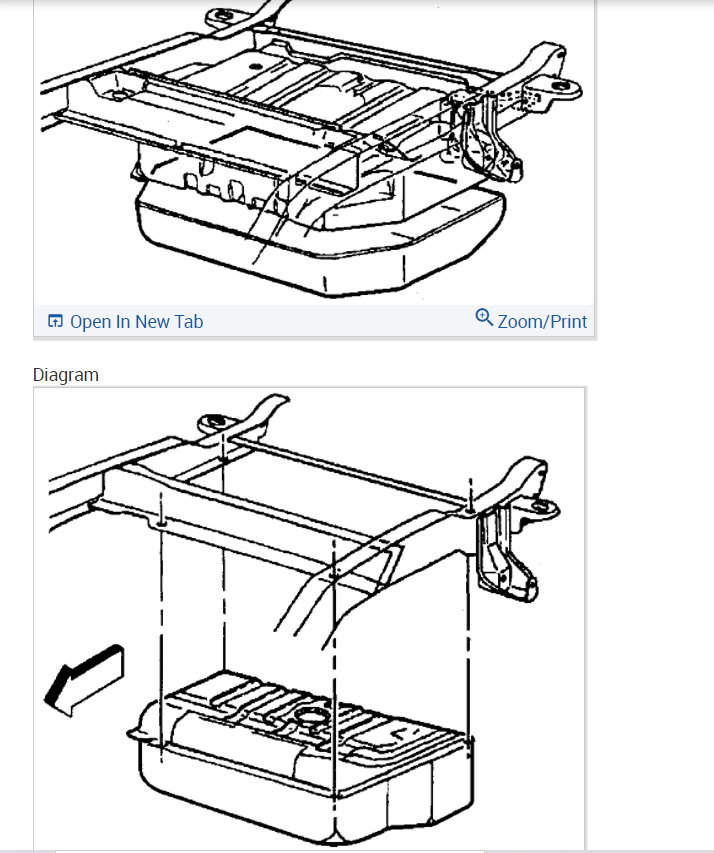 Open In New Tab

Zoom/Print

Diagram