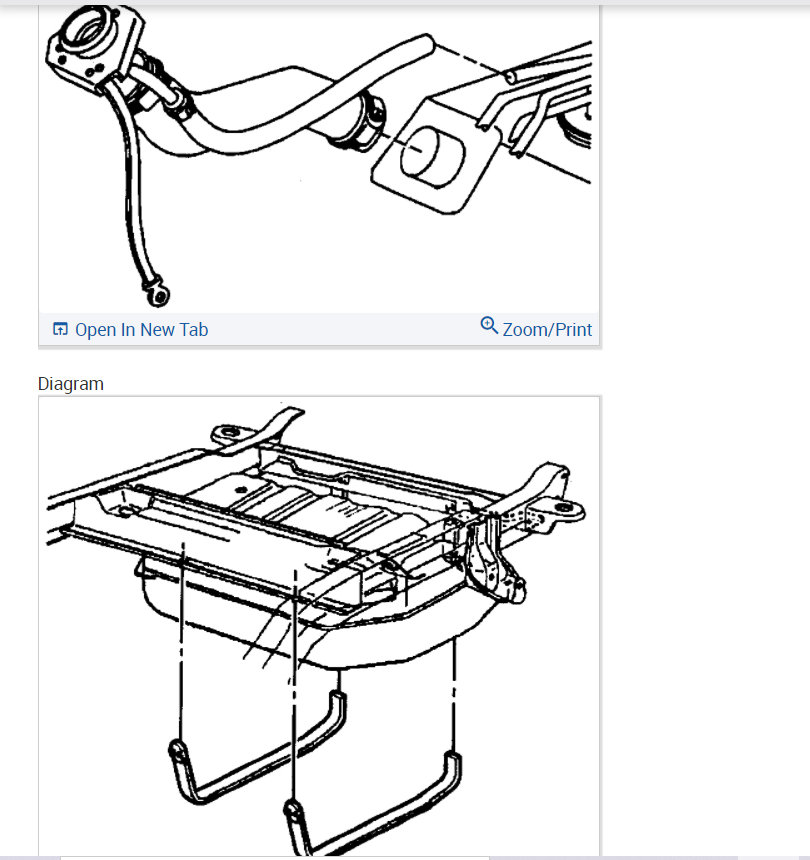 Open In New Tab
Zoom/Print

Diagram