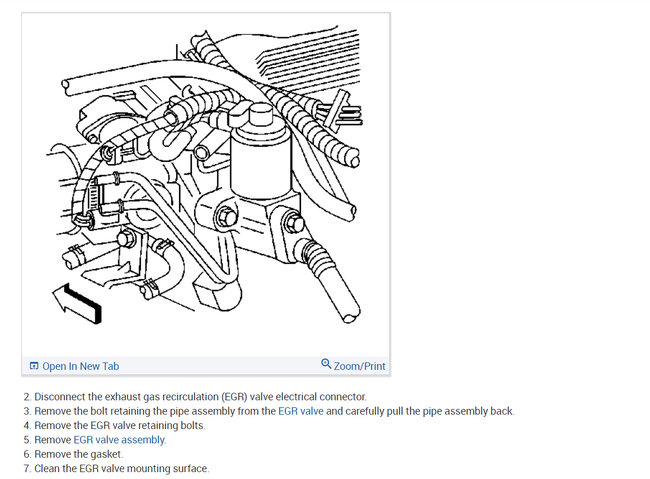 Open In New Tab

Zoom/Print

2. Disconnect the exhaust gas recirculation (EGR) valve electrical connector.
3. Remove the bolt retaining the pipe assembly from the EGR valve and carefully pull the pipe assembly back.
4. Remove the EGR valve retaining bolts.
5. Remove EGR valve assembly.
6. Remove the gasket.
7. Clean the EGR valve mounting surface.