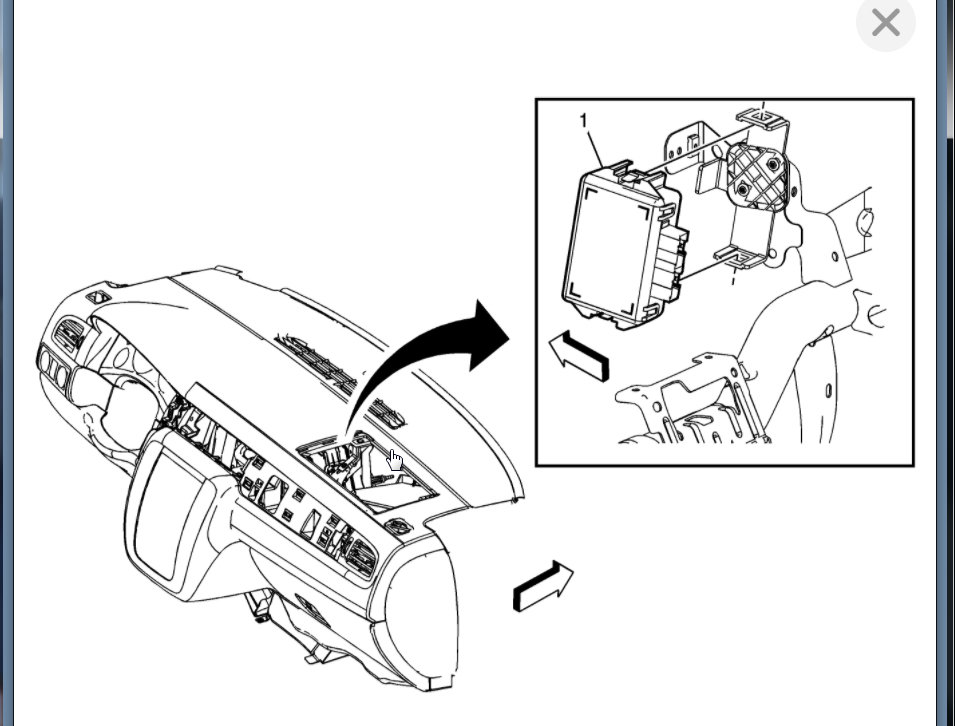 1