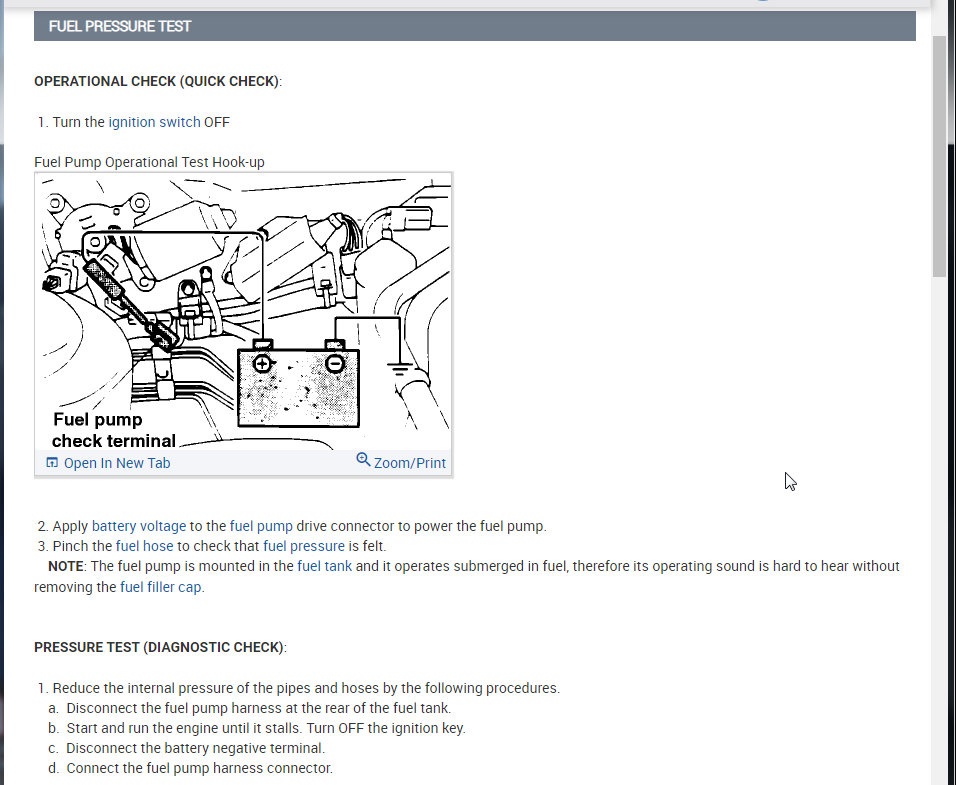 FUEL PRESSURE TEST

OPERATIONAL CHECK (QUICK CHECK):

1. Turn the ignition switch OFF

Fuel Pump Operational Test Hook-up

Fuel pump check terminal

Open In New Tab

Zoom/Print

2. Apply battery voltage to the fuel pump drive connector to power the fuel pump.
3. Pinch the fuel hose to check that fuel pressure is felt.
NOTE: The fuel pump is mounted in the fuel tank and it operates submerged in fuel, therefore its operating sound is hard to hear without removing the fuel filler cap.

PRESSURE TEST (DIAGNOSTIC CHECK):

1. Reduce the internal pressure of the pipes and hoses by the following procedures.
a. Disconnect the fuel pump harness at the rear of the fuel tank.
b. Start and run the engine until it stalls. Turn OFF the ignition key.
c. Disconnect the battery negative terminal.
d. Connect the fuel pump harness connector.