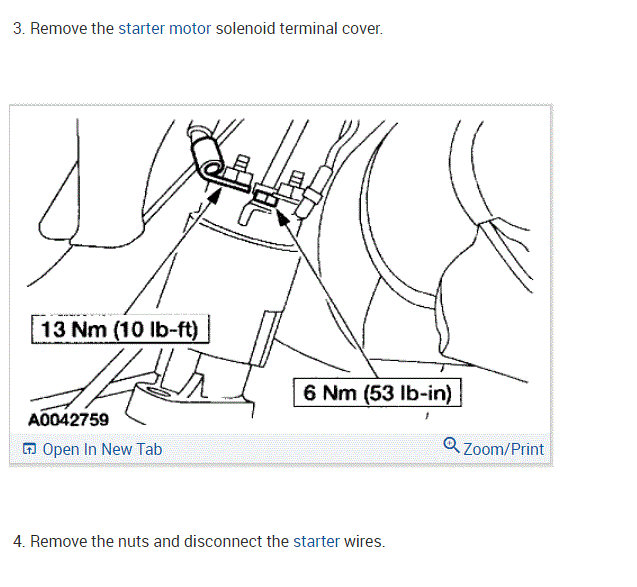 3. Remove the starter motor solenoid terminal cover.

13 Nm (10 lb-ft)

6 Nm (53 lb-in)

A0042759

Open In New Tab

Zoom/Print

4. Remove the nuts and disconnect the starter wires.