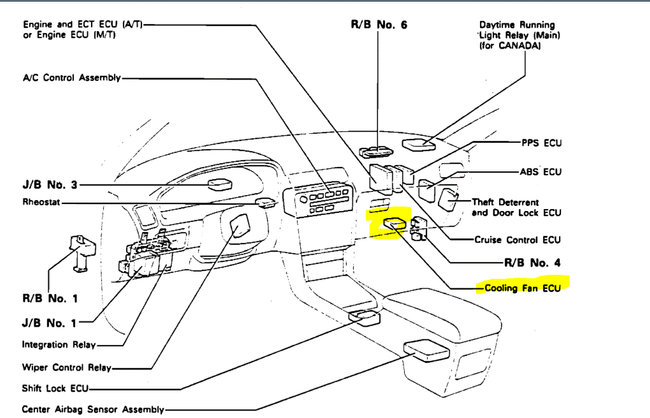 Engine and ECT ECU (A/T) or Engine ECU (M/T)

R/B No. 6

Daytime Running Light Relay (Main) (for CANADA)

A/C Control Assembly

PPS ECU

ABS ECU

J/B No. 3

Rheostat

Theft Deterrent and Door Lock ECU

Cruise Control ECU

R/B No. 4

Cooling Fan ECU

R/B No. 1

J/B No. 1

Integration Relay

Wiper Control Relay

Shift Lock ECU

Center Airbag Sensor Assembly