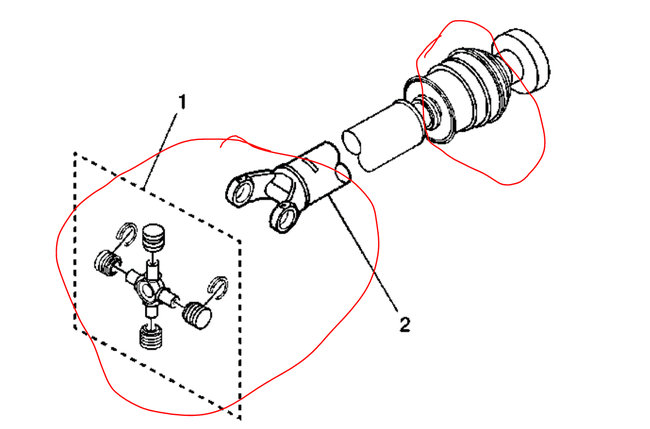 1

2