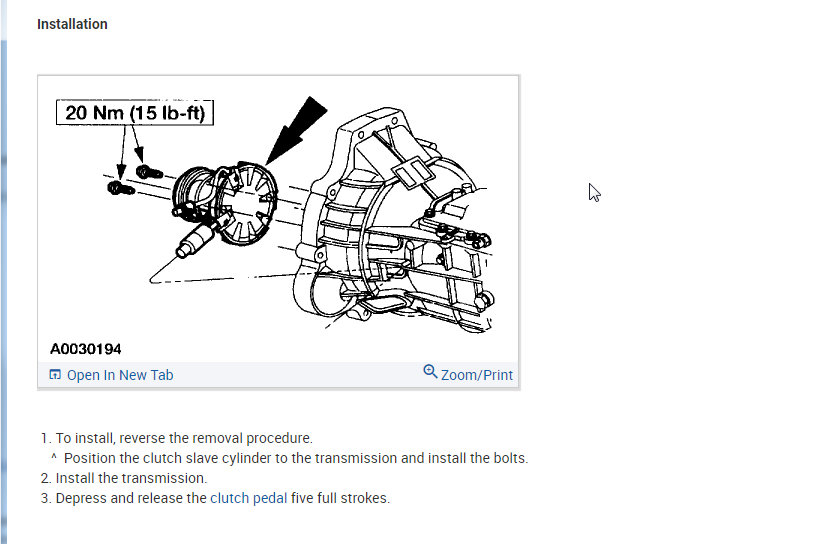 Installation

20 Nm (15 lb-ft)

A0030194

Open In New Tab

Zoom/Print

1. To install, reverse the removal procedure.
^ Position the clutch slave cylinder to the transmission and install the bolts.
2. Install the transmission.
3. Depress and release the clutch pedal five full strokes.