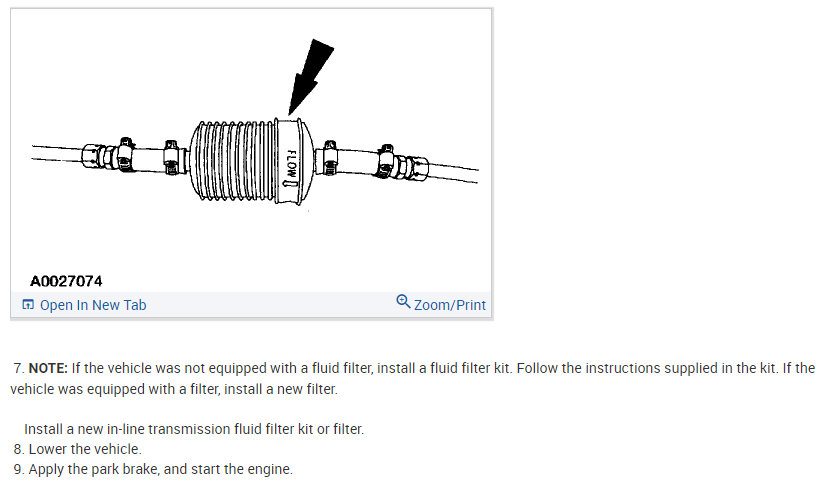 FLOW

A0027074

Open In New Tab

Zoom/Print

7. NOTE: If the vehicle was not equipped with a fluid filter, install a fluid filter kit. Follow the instructions supplied in the kit. If the vehicle was equipped with a filter, install a new filter.

Install a new in-line transmission fluid filter kit or filter.

8. Lower the vehicle.

9. Apply the park brake, and start the engine.