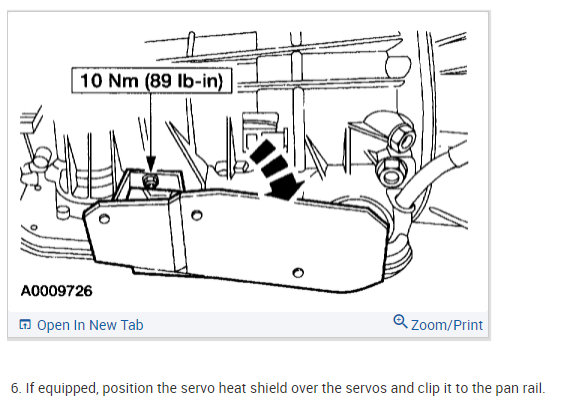 10 Nm (89 lb-in)

A0009726

Open In New Tab

Zoom/Print

6. If equipped, position the servo heat shield over the servos and clip it to the pan rail.