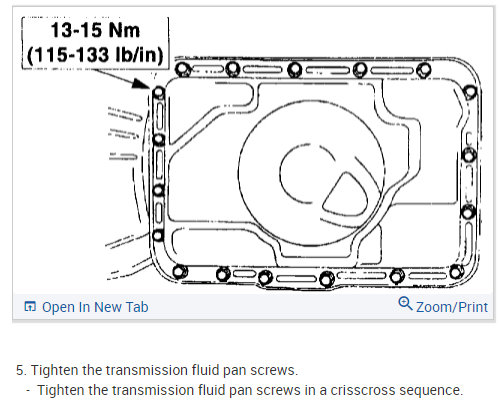 13-15 Nm
(115-133 lb/in)

Open In New Tab
Zoom/Print

5. Tighten the transmission fluid pan screws.
- Tighten the transmission fluid pan screws in a crisscross sequence.