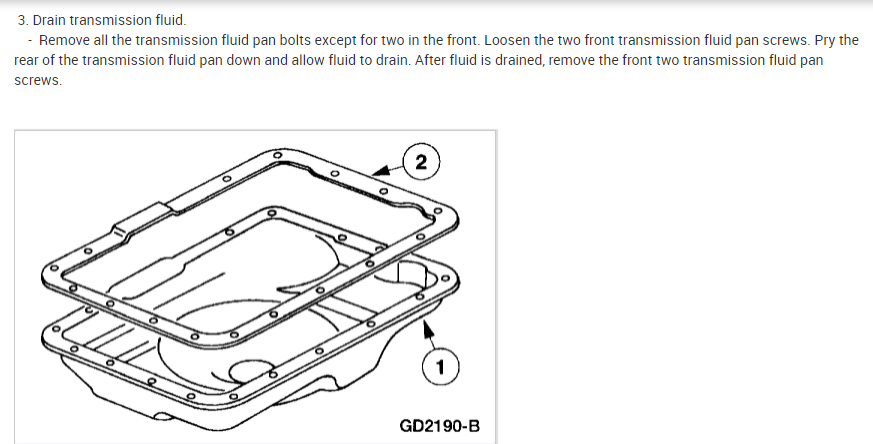 3. Drain transmission fluid.

- Remove all the transmission fluid pan bolts except for two in the front. Loosen the two front transmission fluid pan screws. Pry the rear of the transmission fluid pan down and allow fluid to drain. After fluid is drained, remove the front two transmission fluid pan screws.

2

1

GD2190-B