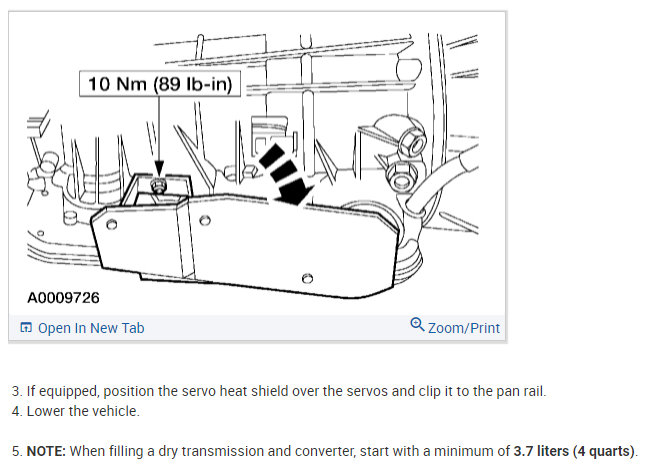 10 Nm (89 lb-in)

A0009726

Open In New Tab

Zoom/Print

3. If equipped, position the servo heat shield over the servos and clip it to the pan rail.
4. Lower the vehicle.

5. NOTE: When filling a dry transmission and converter, start with a minimum of 3.7 liters (4 quarts).