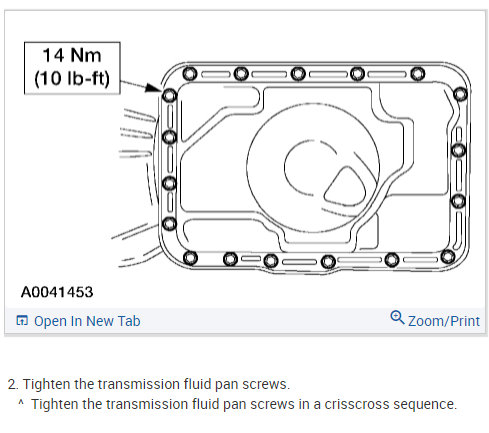 14 Nm
(10 lb-ft)

A0041453

Open In New Tab

Zoom/Print

2. Tighten the transmission fluid pan screws.

^ Tighten the transmission fluid pan screws in a crisscross sequence.