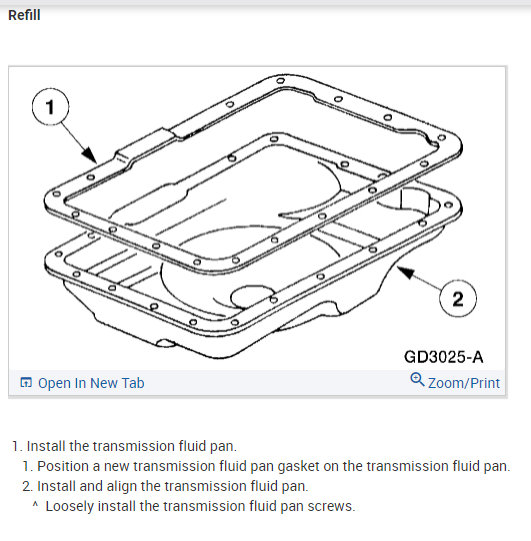 Refill

1

2

GD3025-A

Open In New Tab

Zoom/Print

1. Install the transmission fluid pan.

1. Position a new transmission fluid pan gasket on the transmission fluid pan.

2. Install and align the transmission fluid pan.

^ Loosely install the transmission fluid pan screws.