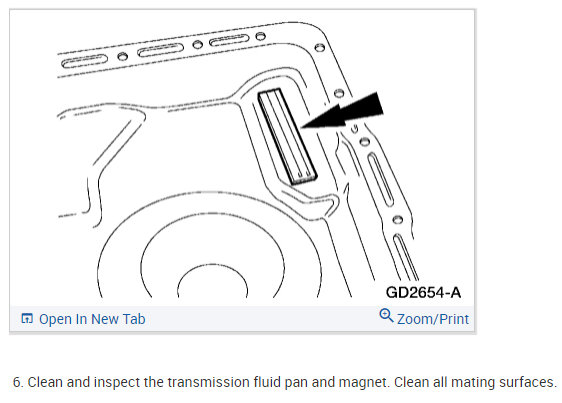 GD2654-A

Open In New Tab

Zoom/Print

6. Clean and inspect the transmission fluid pan and magnet. Clean all mating surfaces.