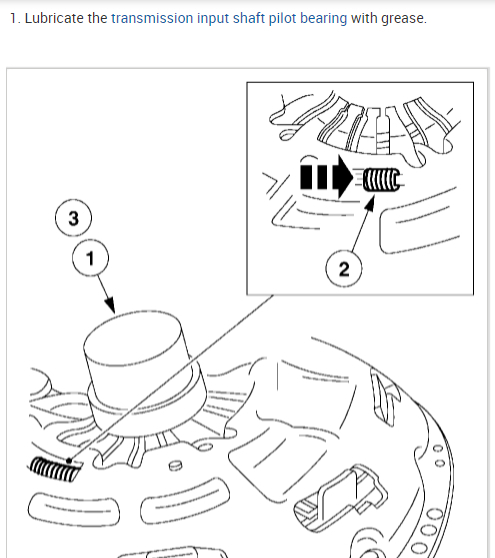 1. Lubricate the transmission input shaft pilot bearing with grease.

3

1

2