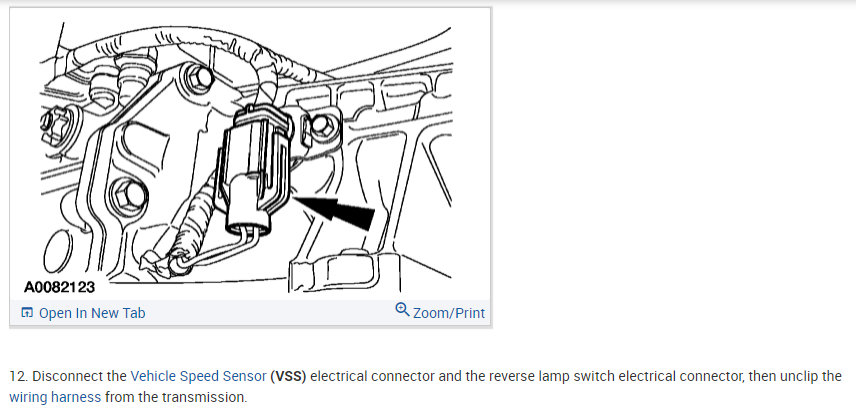 A0082123

Open In New Tab

Zoom/Print

12. Disconnect the Vehicle Speed Sensor (VSS) electrical connector and the reverse lamp switch electrical connector, then unclip the wiring harness from the transmission.