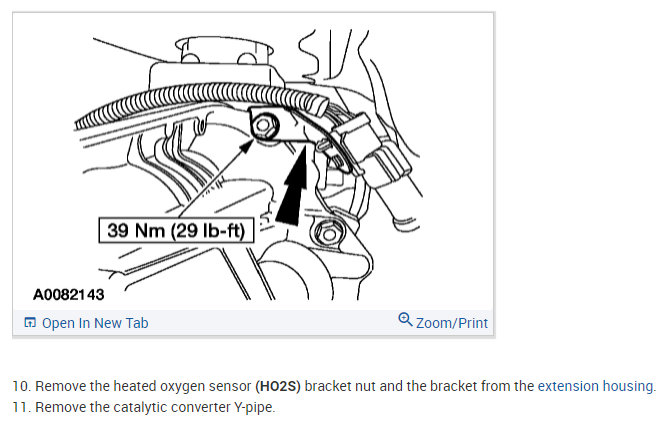 39 Nm (29 lb-ft)

A0082143

Open In New Tab

Zoom/Print

10. Remove the heated oxygen sensor (HO2S) bracket nut and the bracket from the extension housing.
11. Remove the catalytic converter Y-pipe.