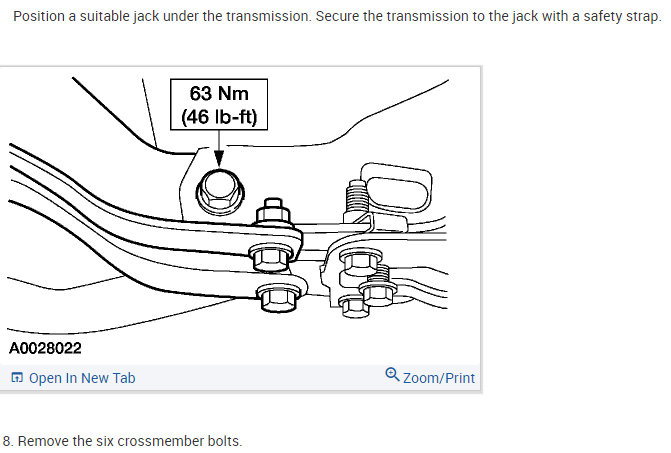 Position a suitable jack under the transmission. Secure the transmission to the jack with a safety strap.

63 Nm
(46 lb-ft)

A0028022

Open In New Tab

Zoom/Print

8. Remove the six crossmember bolts.