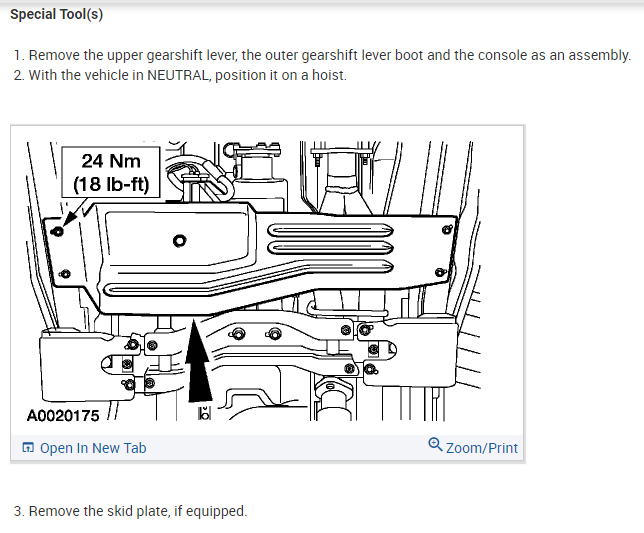 Special Tool(s)

1. Remove the upper gearshift lever, the outer gearshift lever boot and the console as an assembly.
2. With the vehicle in NEUTRAL, position it on a hoist.

24 Nm
(18 lb-ft)

A0020175

Open In New Tab

Zoom/Print

3. Remove the skid plate, if equipped.