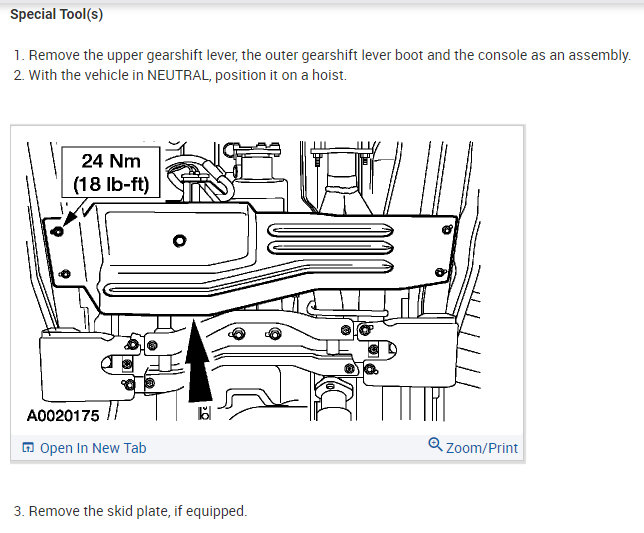 Special Tool(s)

1. Remove the upper gearshift lever, the outer gearshift lever boot and the console as an assembly.
2. With the vehicle in NEUTRAL, position it on a hoist.

24 Nm
(18 lb-ft)

A0020175

Open In New Tab

Zoom/Print

3. Remove the skid plate, if equipped.